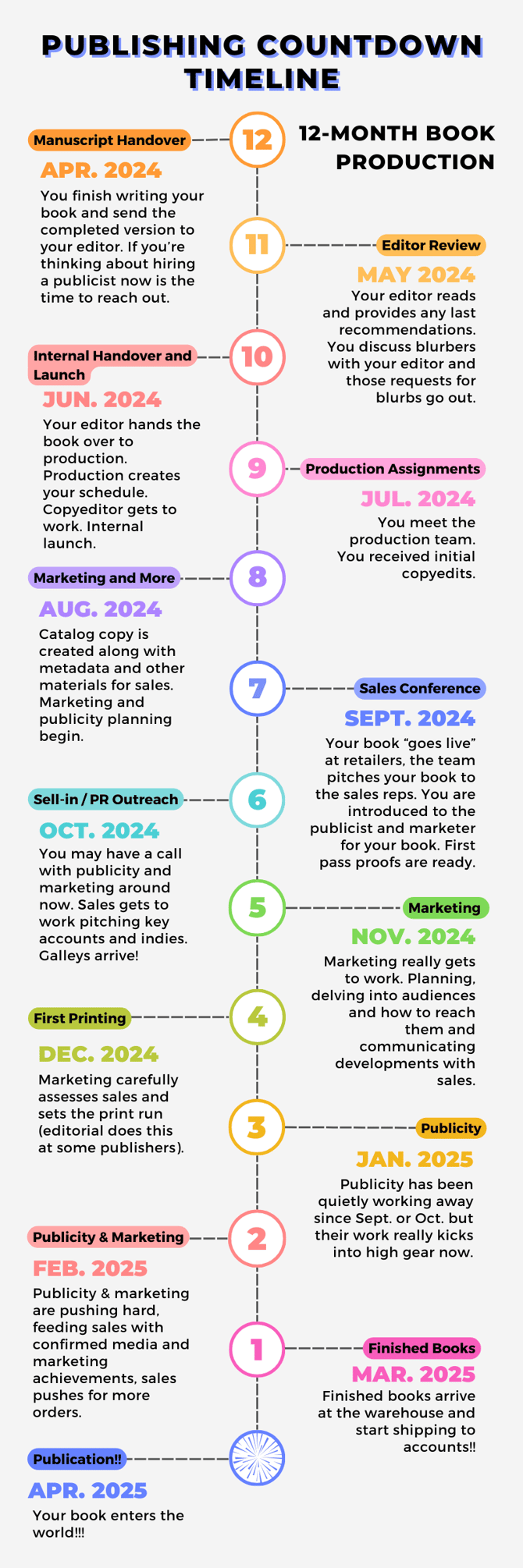 PUBLISHING COUNTDOWN TIMELINE

12-MONTH BOOK PRODUCTION

12

Manuscript Handover

APR. 2024

You finish writing your book and send the completed version to your editor. If you're thinking about hiring a publicist now is the time to reach out.

11

Editor Review

MAY 2024

Your editor reads and provides any last recommendations. You discuss blurbers with your editor and those requests for blurbs go out.

10

Internal Handover and Launch

JUN. 2024

Your editor hands the book over to production. Production creates your schedule. Copyeditor gets to work. Internal launch.

9

Production Assignments

JUL. 2024

You meet the production team. You received initial copyedits.

8

Marketing and More

AUG. 2024

Catalog copy is created along with metadata and other materials for sales. Marketing and publicity planning begin.

7

Sales Conference

SEPT. 2024

Your book "goes live" at retailers, the team pitches your book to the sales reps. You are introduced to the publicist and marketer for your book. First pass proofs are ready.

6

Sell-in / PR Outreach

OCT. 2024

You may have a call with publicity and marketing around now. Sales gets to work pitching key accounts and indies. Galleys arrive!

5

Marketing

NOV. 2024

Marketing really gets to work. Planning, delving into audiences and how to reach them and communicating developments with sales.

4

First Printing

DEC. 2024

Marketing carefully assesses sales and sets the print run (editorial does this at some publishers).

3

Publicity

JAN. 2025

Publicity has been quietly working away since Sept. or Oct. but their work really kicks into high gear now.

2

Publicity & Marketing

FEB. 2025

Publicity & marketing are pushing hard, feeding sales with confirmed media and marketing achievements, sales pushes for more orders.

1

Finished Books

MAR. 2025

Finished books arrive at the warehouse and start shipping to accounts!!

Publication!!

APR. 2025

Your book enters the world!!!